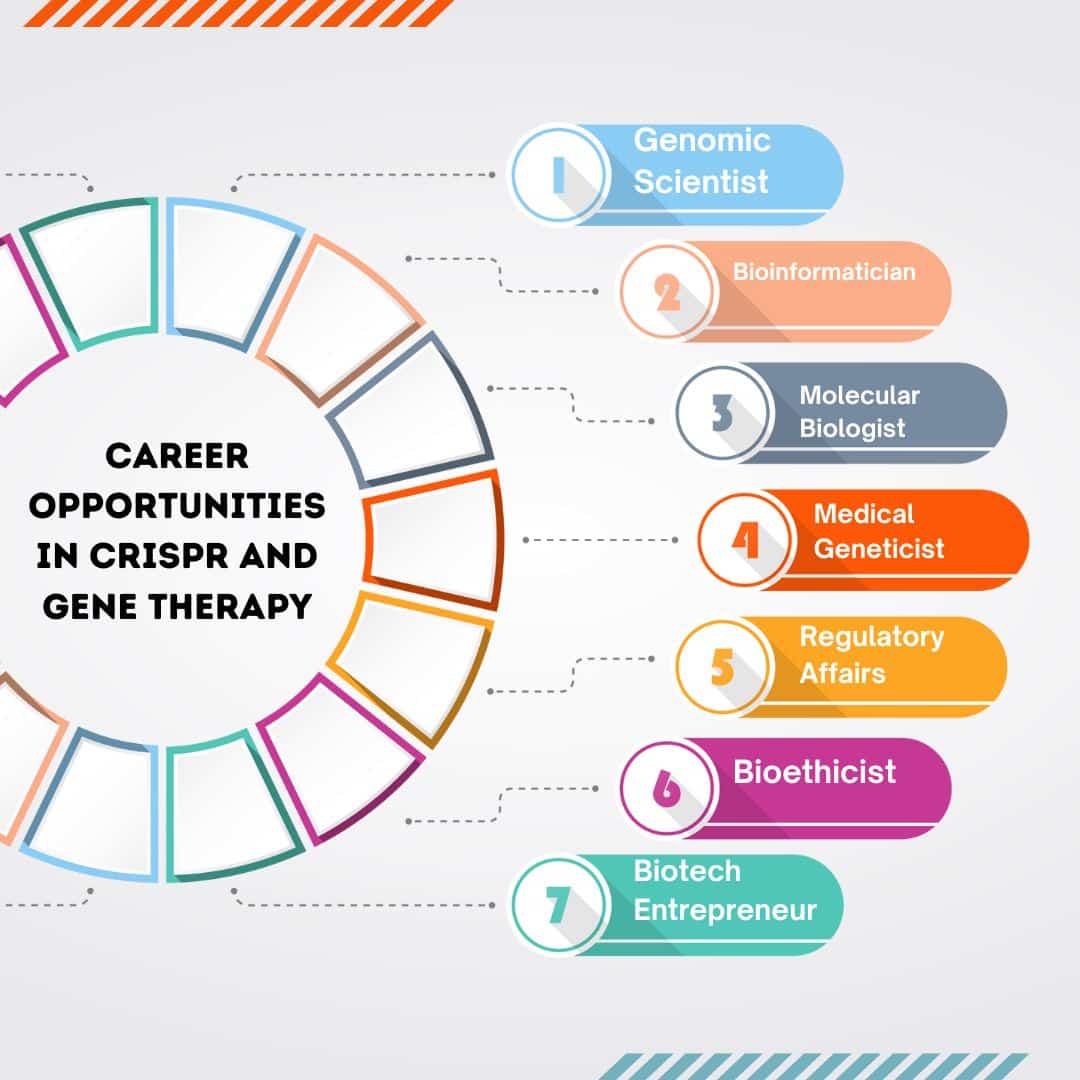 CAREER OPPORTUNITIES IN CRISPR AND GENE THERAPY

1 Genomic Scientist

2 Bioinformatician

3 Molecular Biologist

4 Medical Geneticist

5 Regulatory Affairs

6 Bioethicist

7 Biotech Entrepreneur