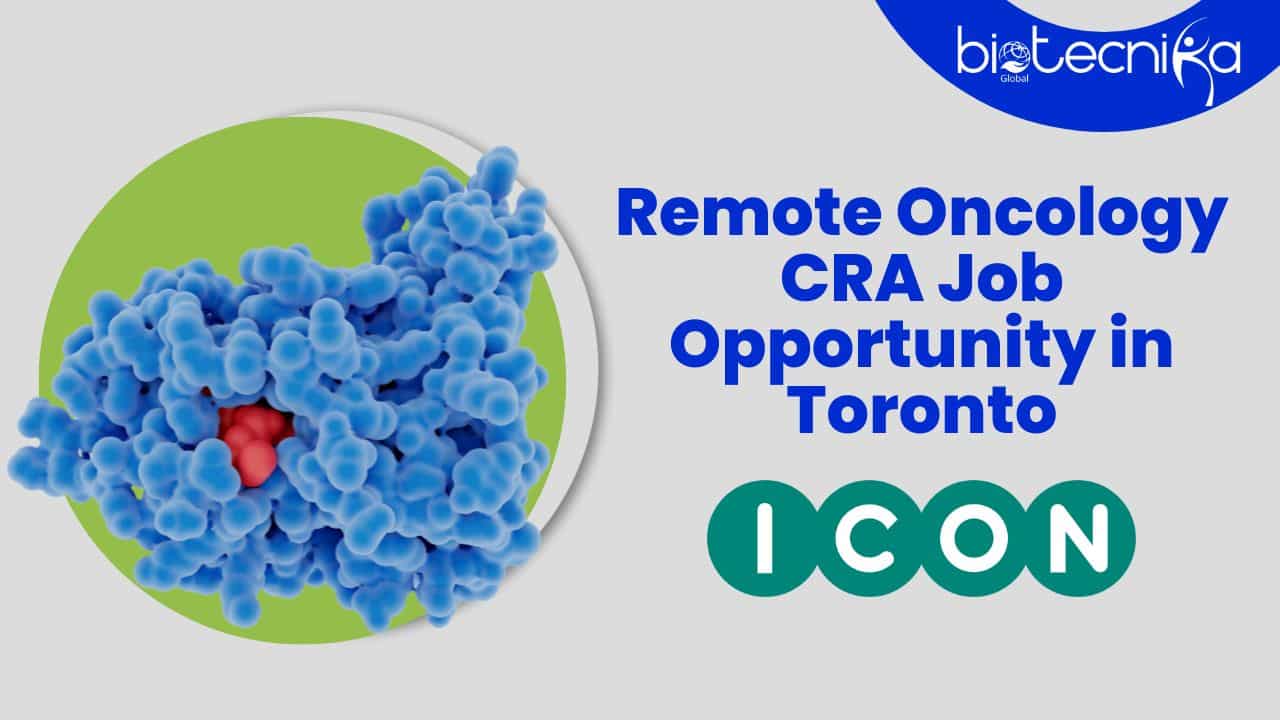 biotecnika
Global

Remote Oncology CRA Job Opportunity in Toronto

ICON